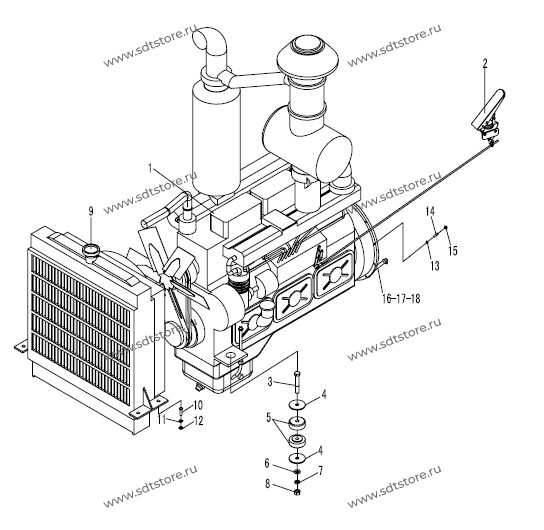 www.sdtstore.ru
www.sdtstore.ru
2
1
www.sdtstore.ru
www.sdtstore.ru
9
14
15
13
16-17-18
www.sdtstore.ru
www.sdtstore.ru
3
4
10
11
12
5
4
6
7
8
www.sdtstore.ru
www.sdtstore.ru